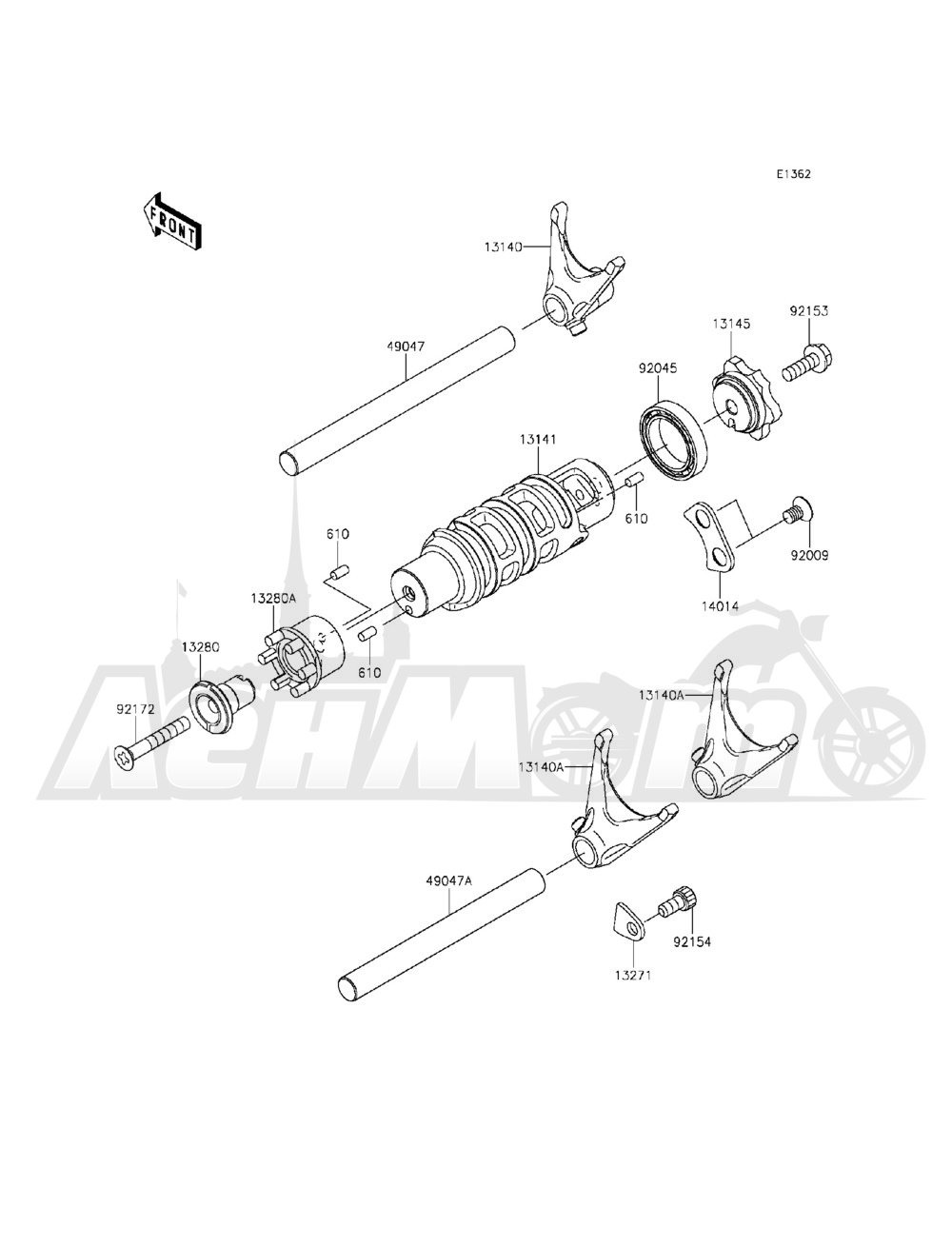 E1362

FRONT

13140

92153

13145

49047

92045

13141

610

92009

610

14014

13280A

13280

610

92172

13140A

13140A

49047A

92154

13271

AchiMoto