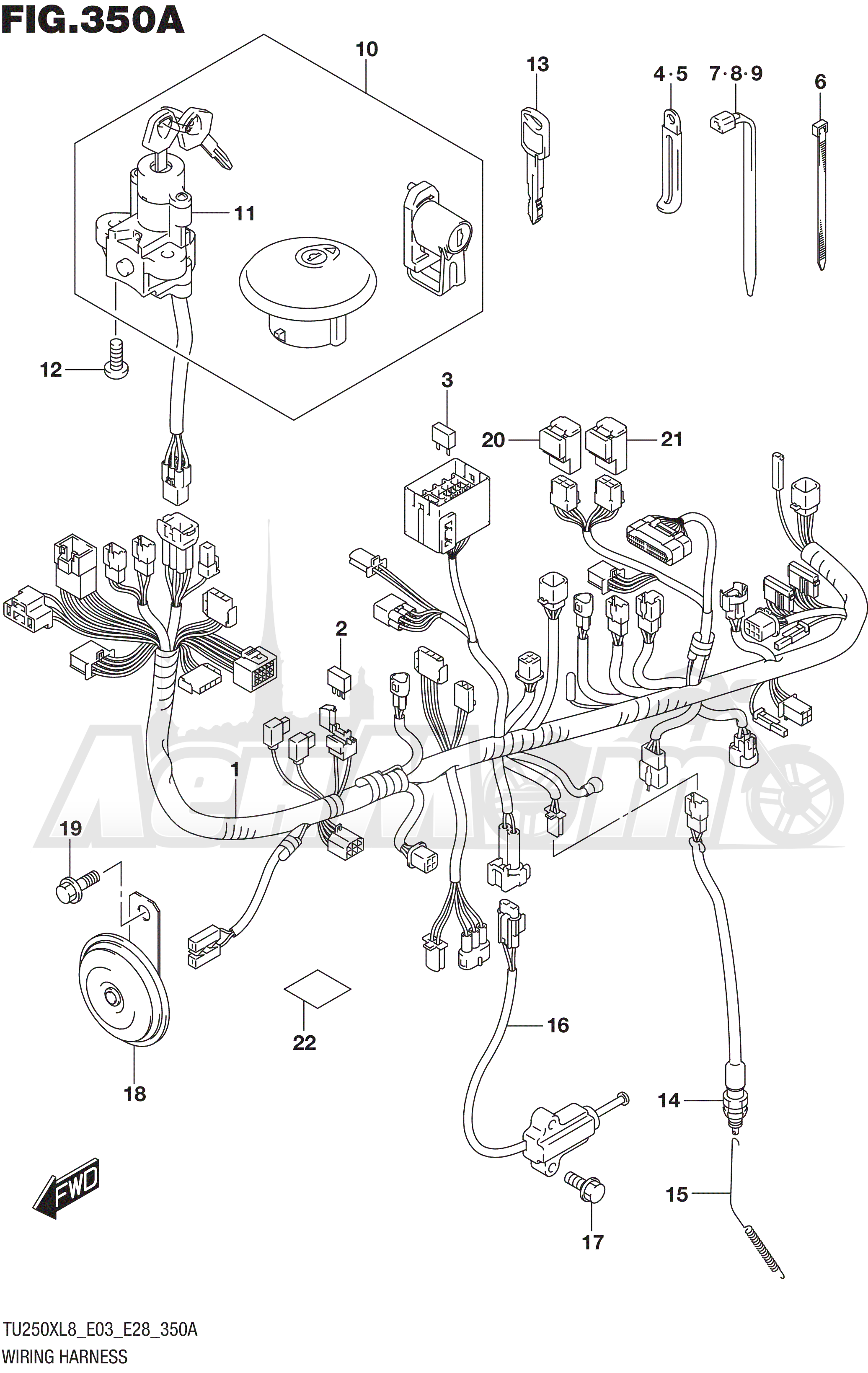 FIG.350A

10
13
4·5
7·8·9
6
11
12
3
20
21
2
1
19
22
16
18
14
15
17
FWD

TU250XL8_E03_E28_350A
WIRING HARNESS