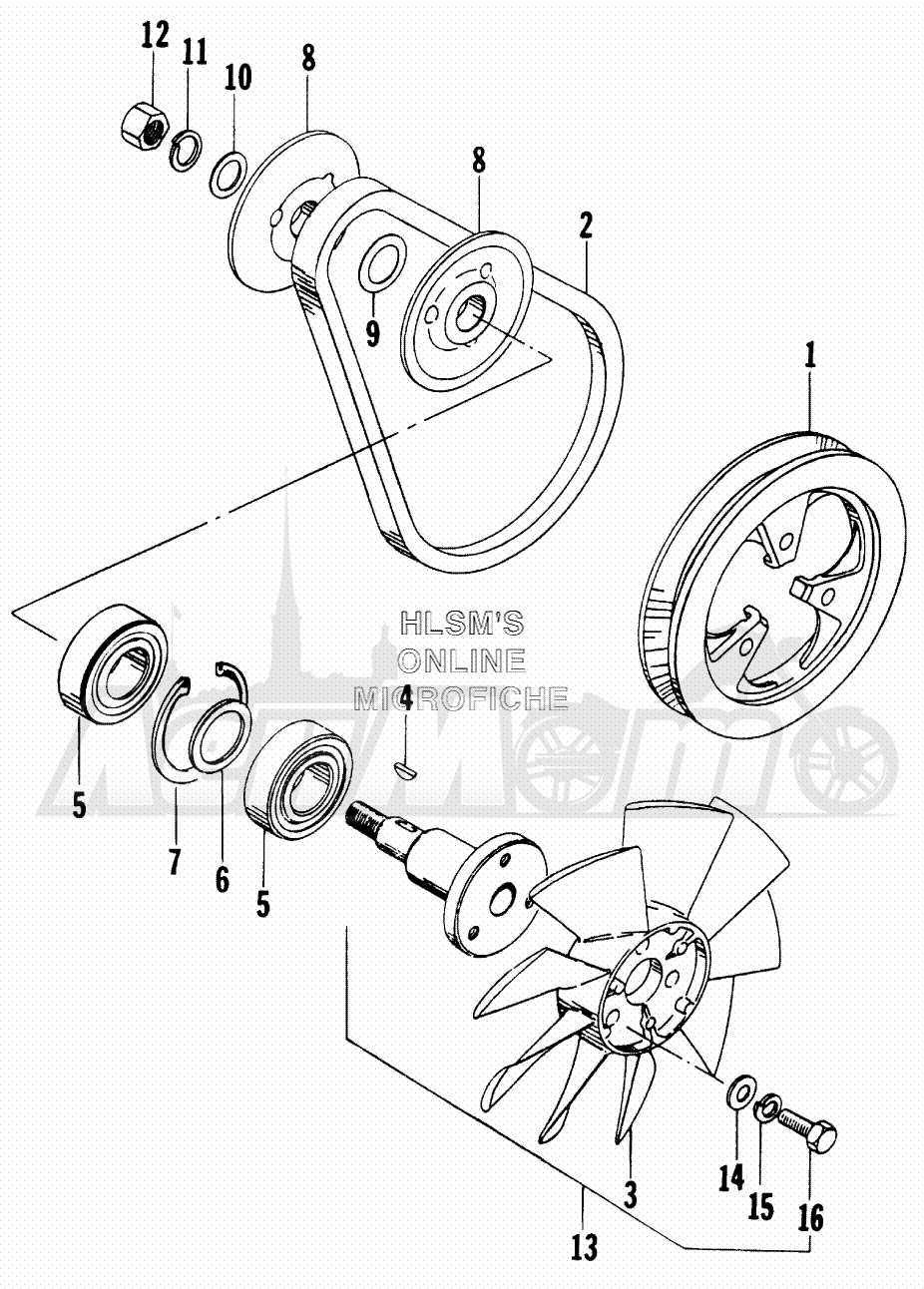 12
11
10
8
8
2
9
1
HLSM'S
ONLINE
MICROFICHE
4
5
7
6
5
3
14
15
16
13