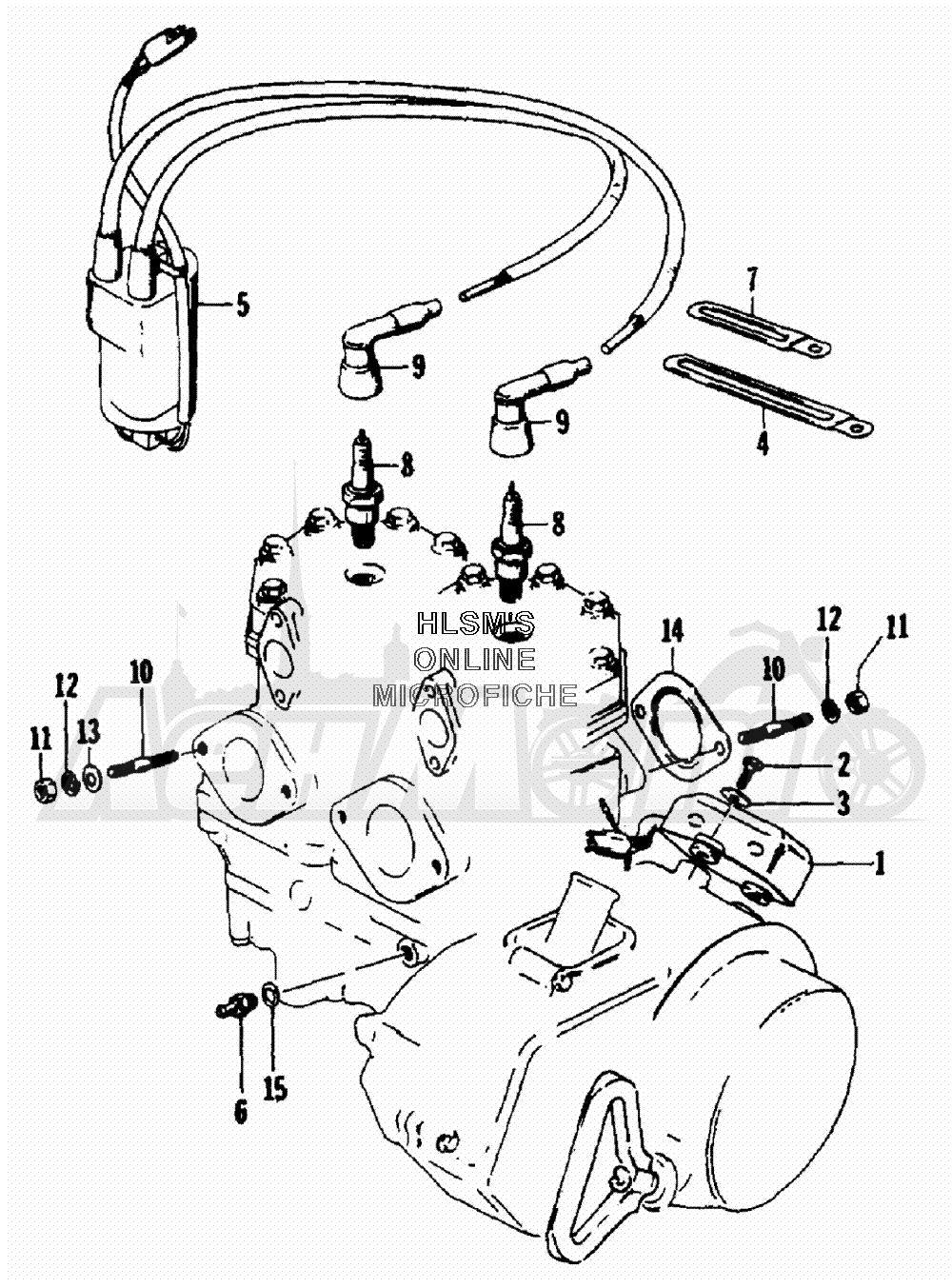 5

7

9

9

4

8

8

HLSM'S
ONLINE
MICROFICHE

14

12

11

10

12

10

11

13

2

3

1

6

15