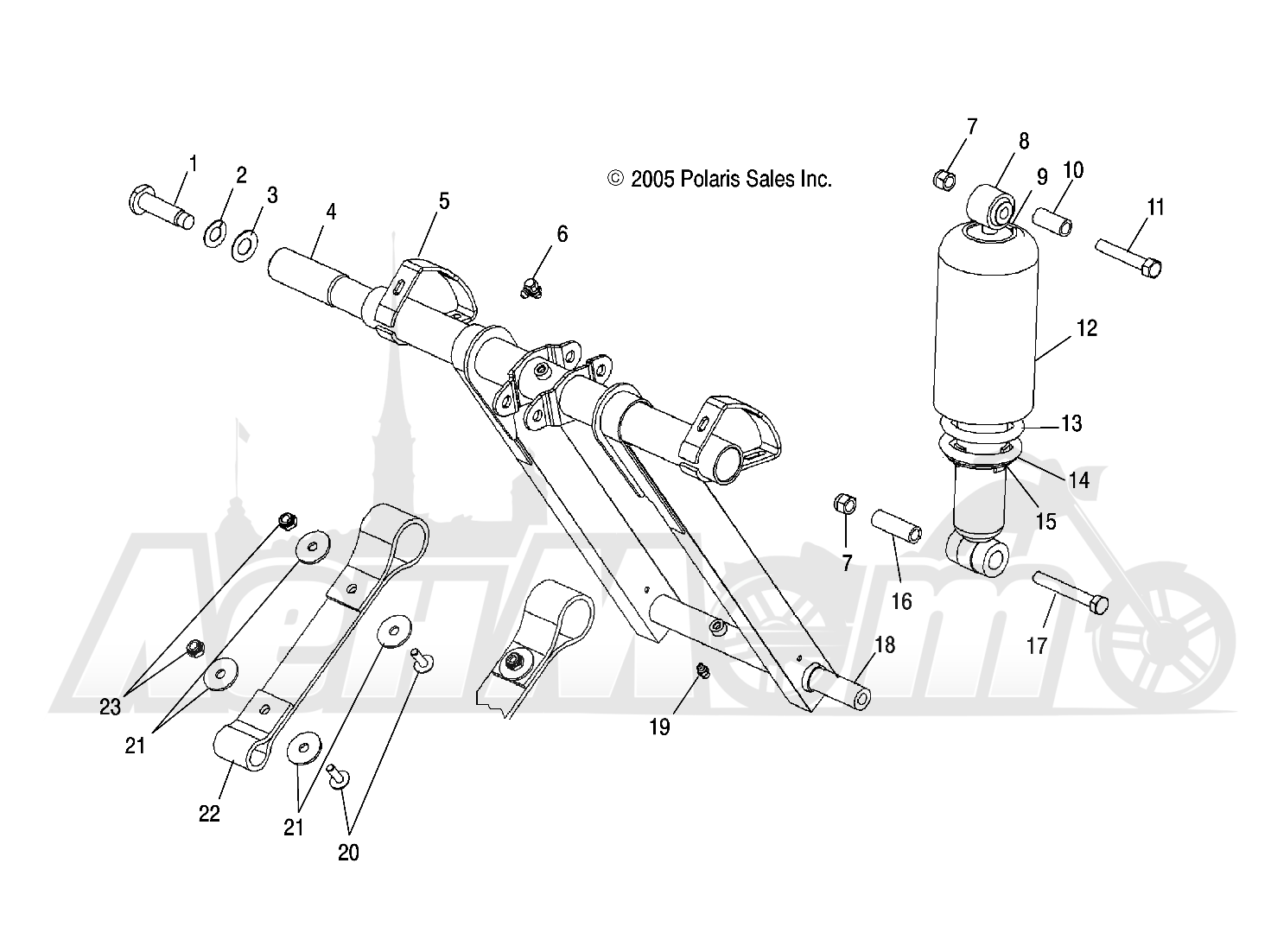 © 2005 Polaris Sales Inc.

1
2
3
4
5
6
7
8
9
10
11
12
13
14
15
7
16
17
18
19
23
21
22
21
20