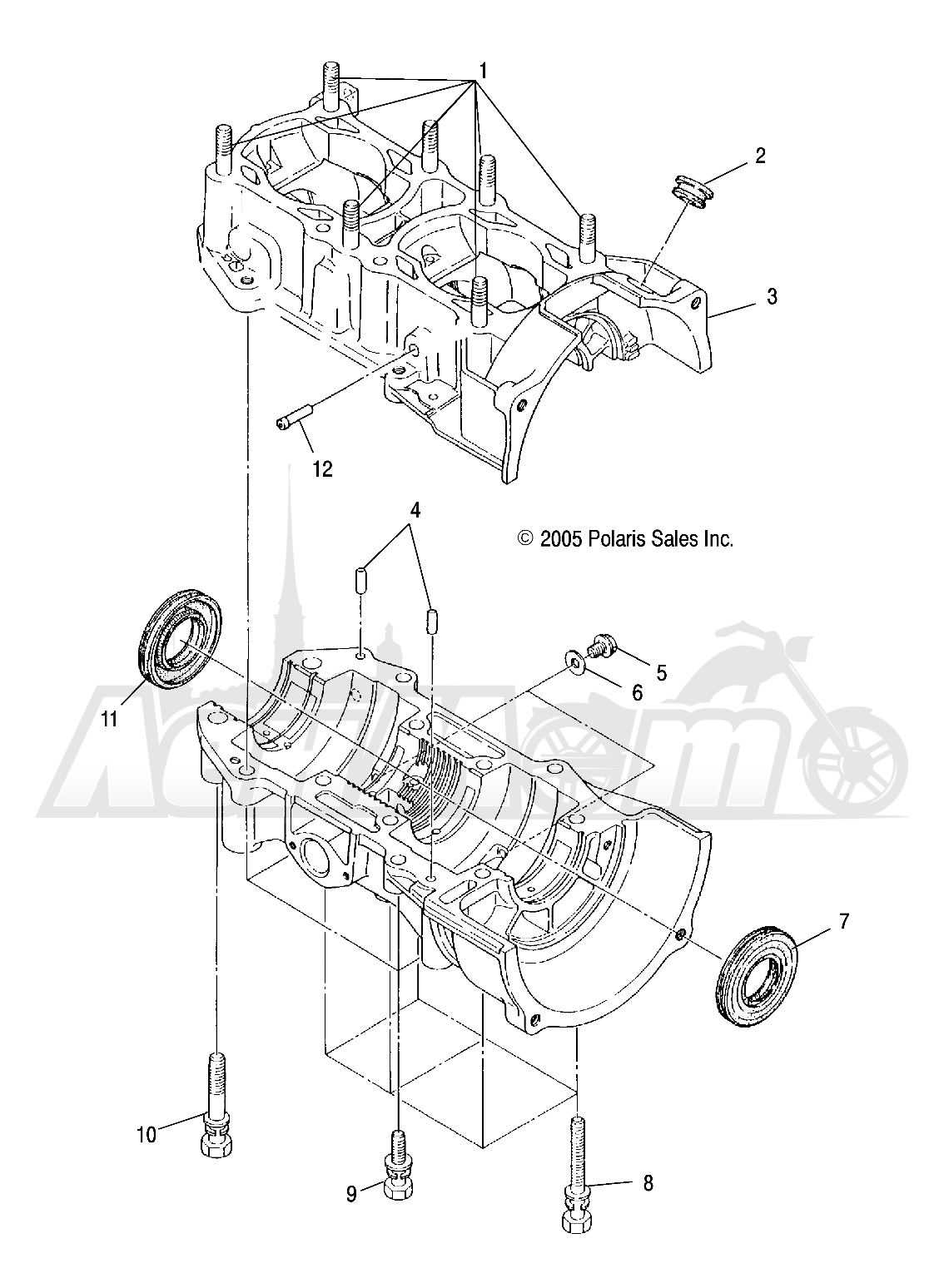 1
2
3
12
4
© 2005 Polaris Sales Inc.
5
6
11
7
10
9
8