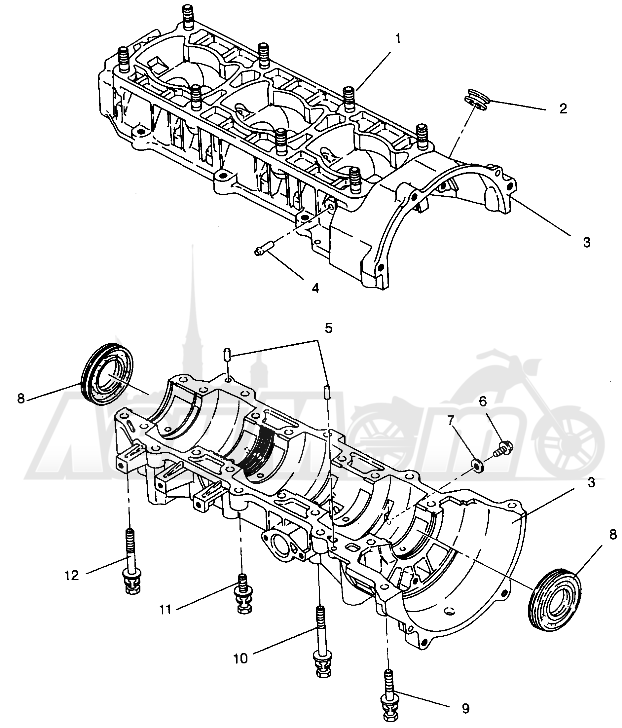 1
2
3
4
5
8
6
7
3
8
12
11
10
9