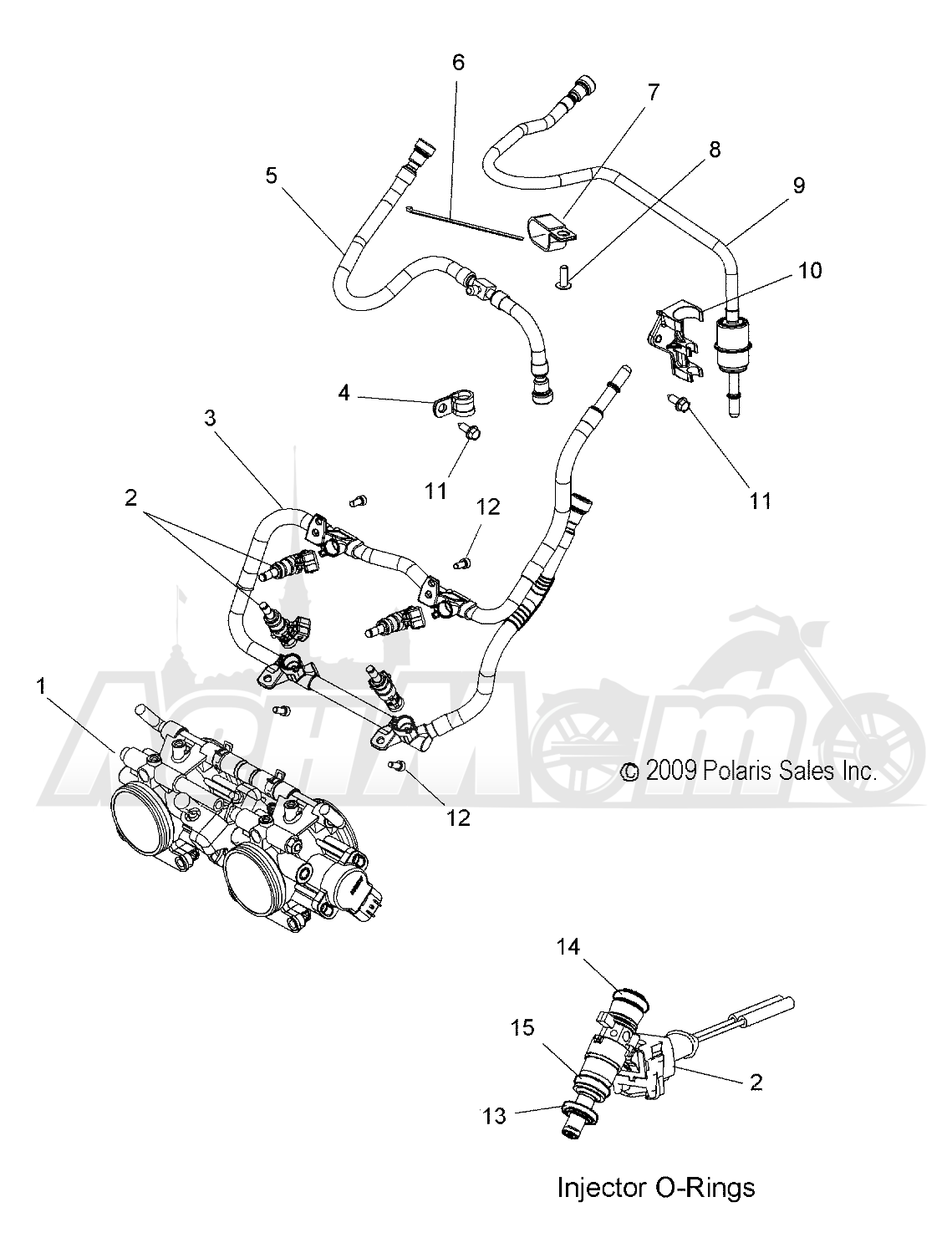 6
7
8
5
9
10
4
3
11
11
2
12
1
© 2009 Polaris Sales Inc.
12
14
15
2
13
Injector O-Rings