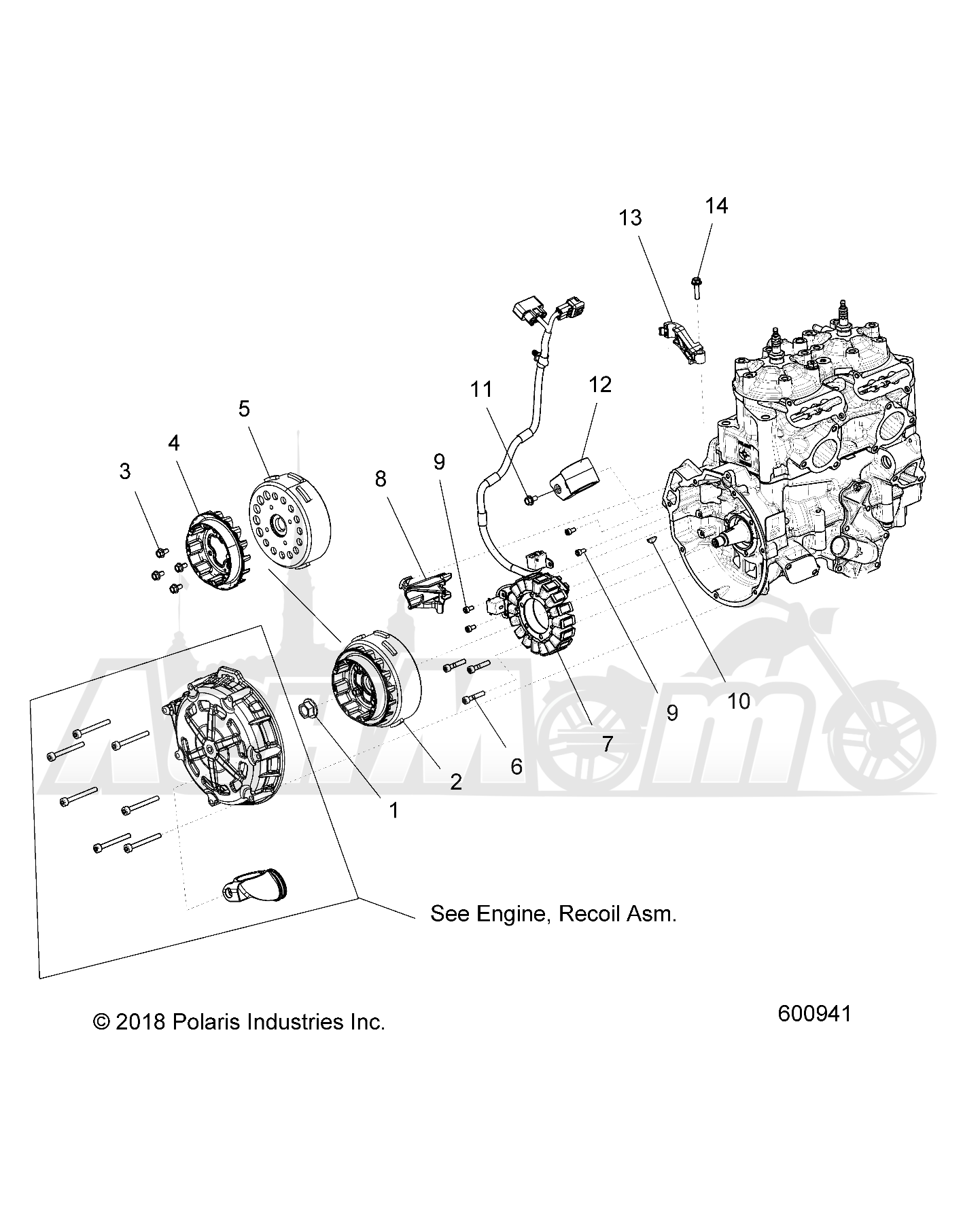 14
13
11
12
5
4
3
9
8
9
10
7
6
2
1
See Engine, Recoil Asm.
© 2018 Polaris Industries Inc.
600941