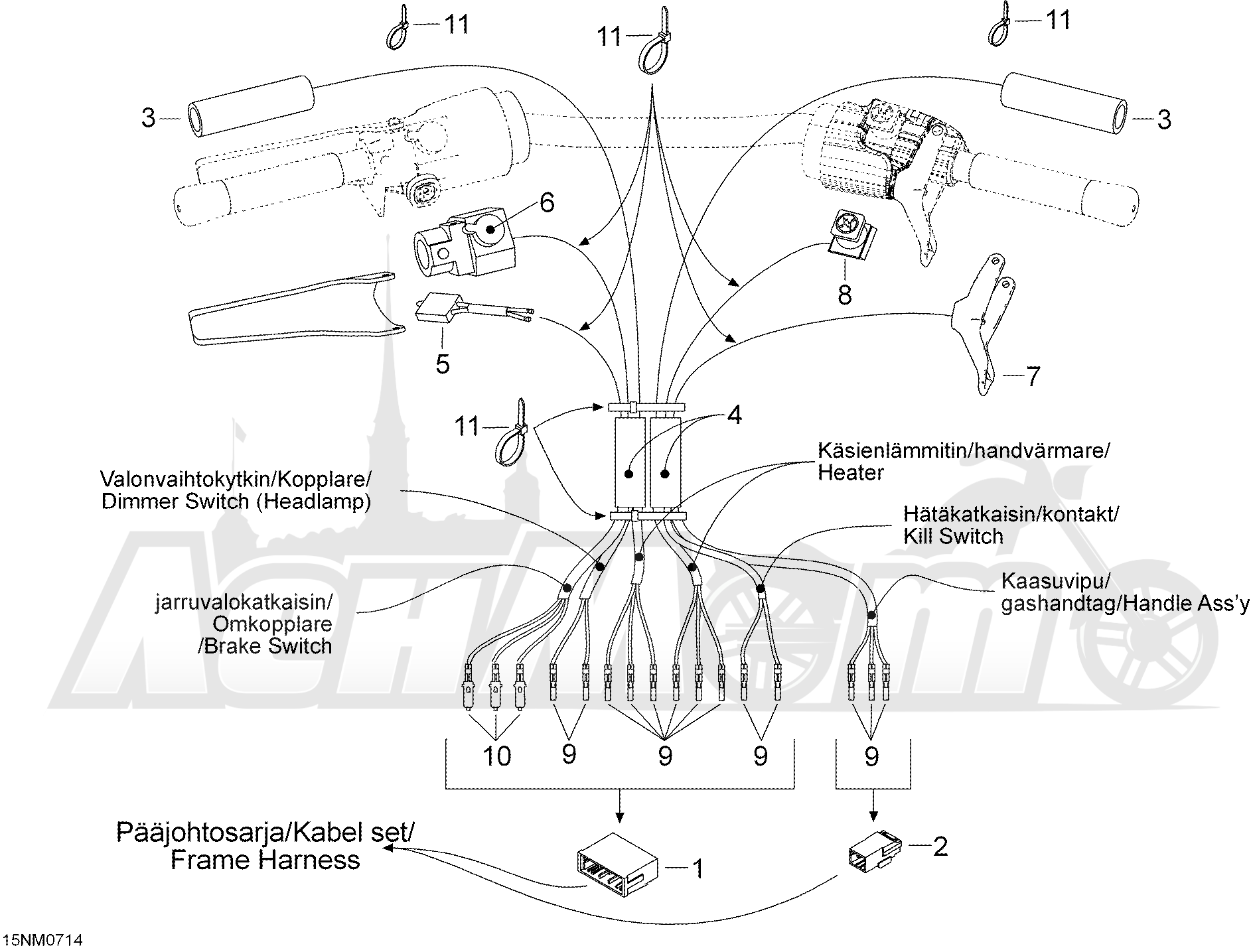 11
11
11
3
3
6
8
5
7
11
4
Käsienlämmitin/handvärmare/
Heater
Valonvaihtokytkin/Kopplare/
Dimmer Switch (Headlamp)
Hätäkatkaisin/kontakt/
Kill Switch
Kaasuvipu/
gashandtag/Handle Ass'y
jarruvalokatkaisin/
Omkopplare
/Brake Switch
10
9
9
9
9
Pääjohtosarja/Kabel set/
Frame Harness
1
2
15NM0714