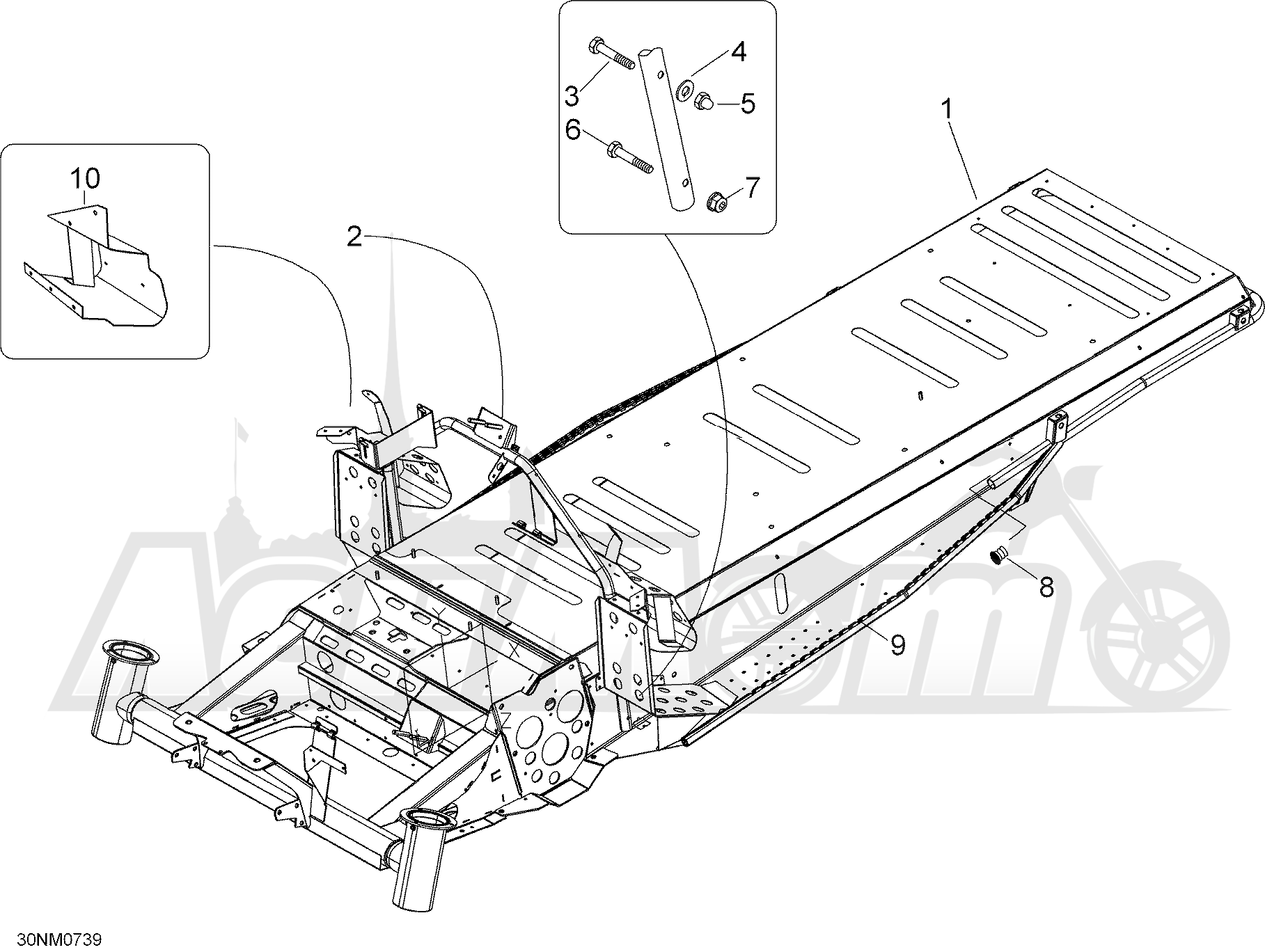 10

2

3

4

5

6

7

1

8

9

30NM0739