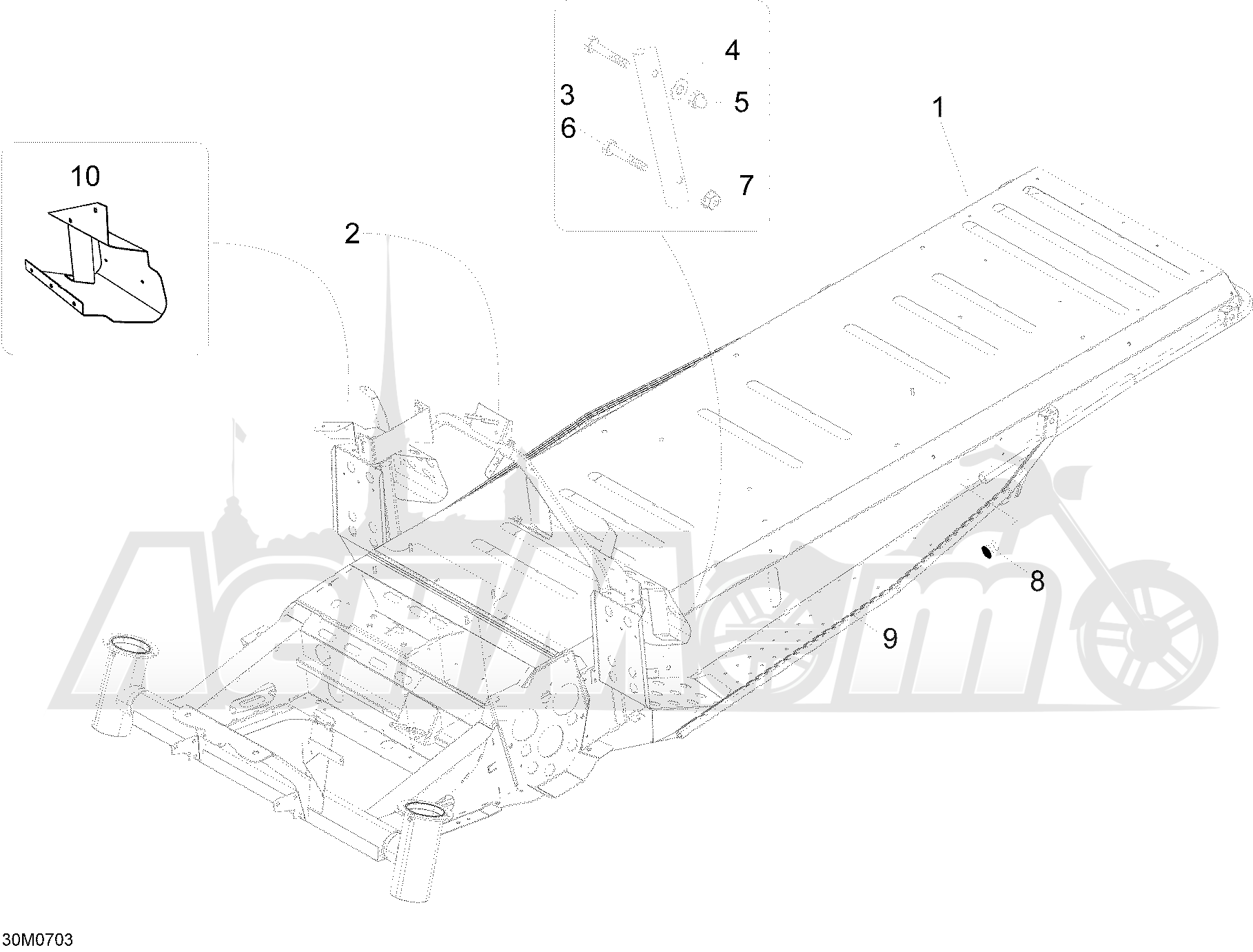 4
3
5
1
6
10
7
2
8
9
30M0703