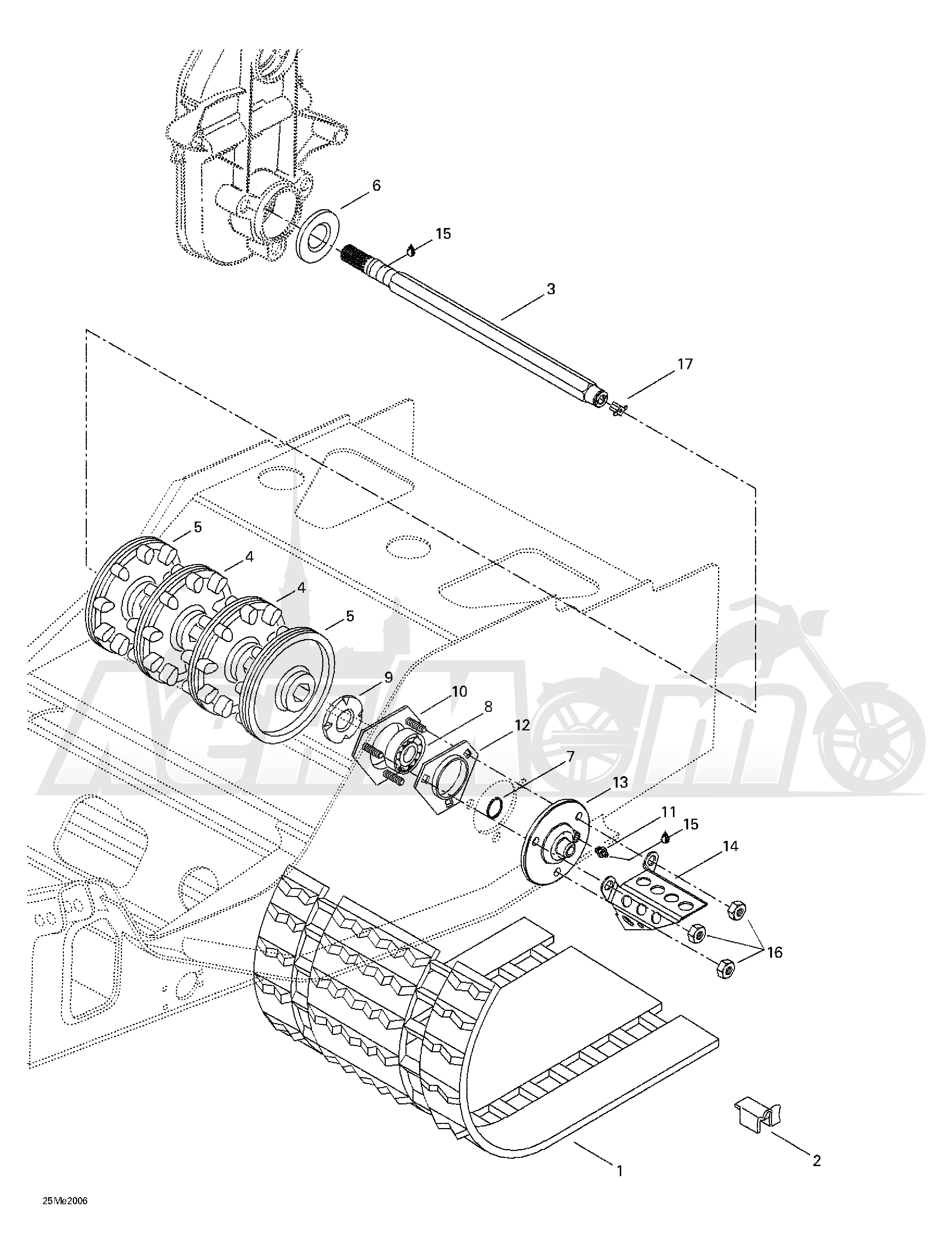 6
15
3
17
5
4
4
5
9
10
8
12
7
13
11
15
14
16
1
2
25Me2006