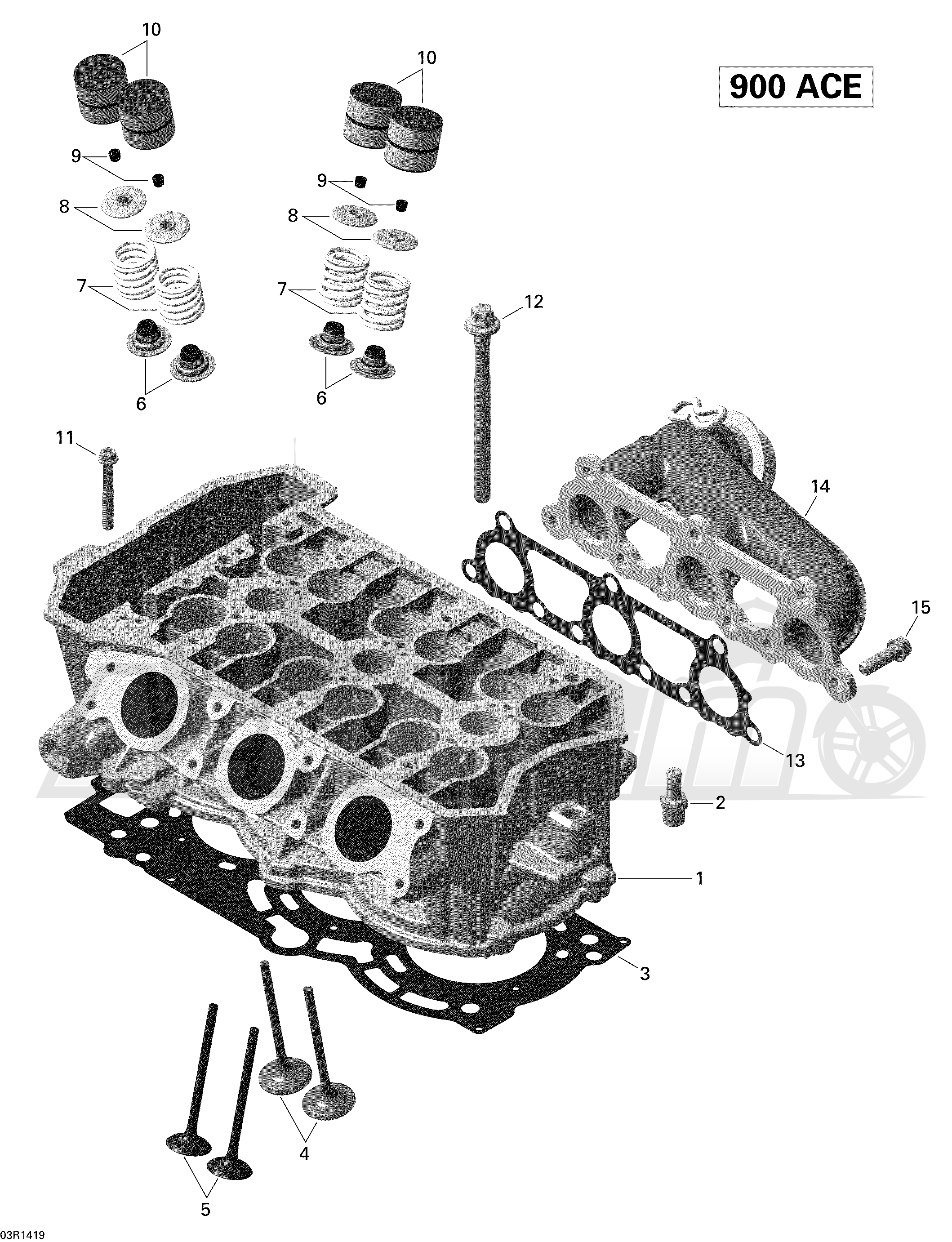 10
10
900 ACE
9
9
8
8
7
7
12
6
6
11
14
15
13
2
1
3
4
5
03R1419