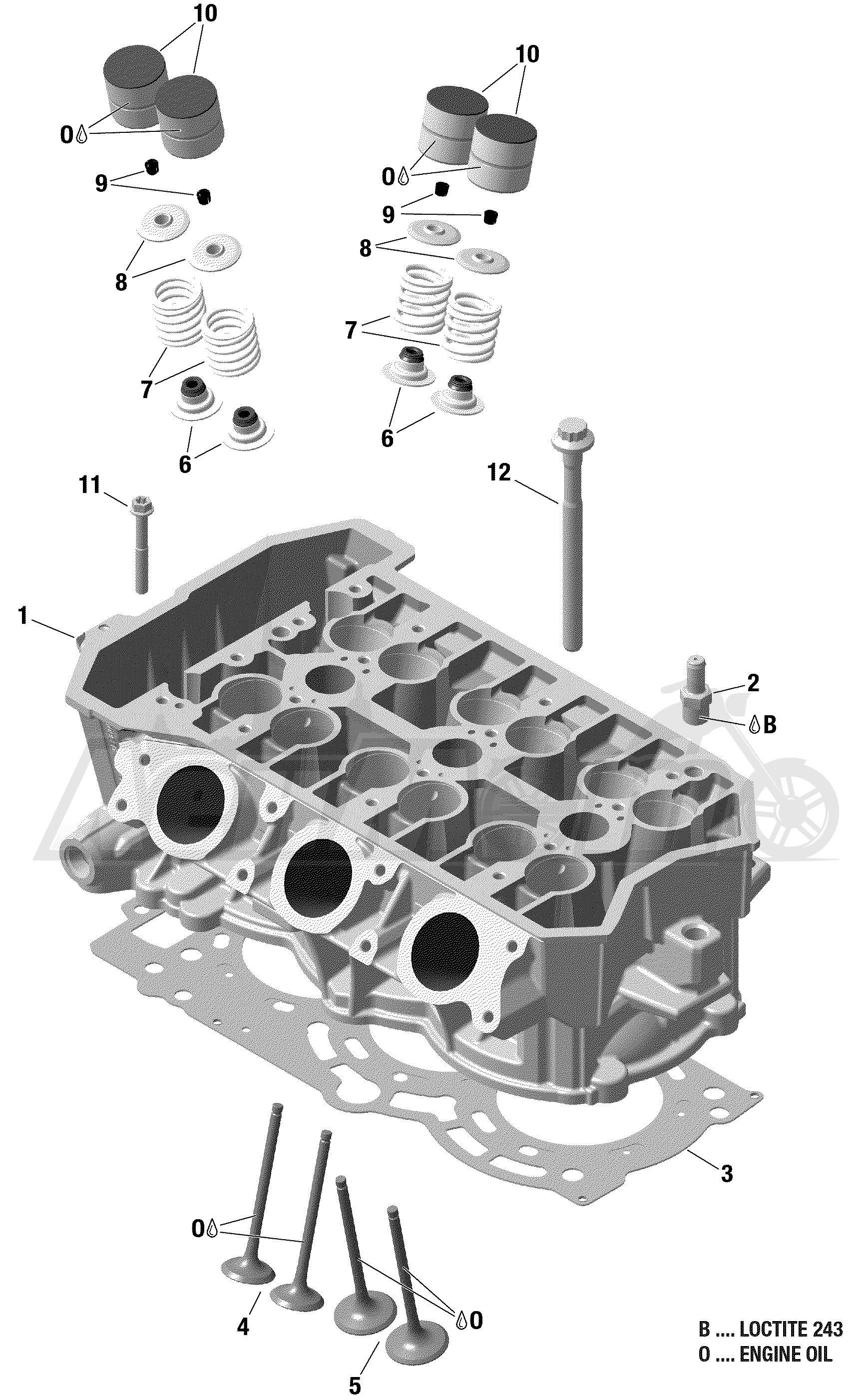 10
10
O
O
9
9
8
8
7
7
6
6
11
12
1
2
B
3
O
4
O
5

B .... LOCTITE 243
O .... ENGINE OIL