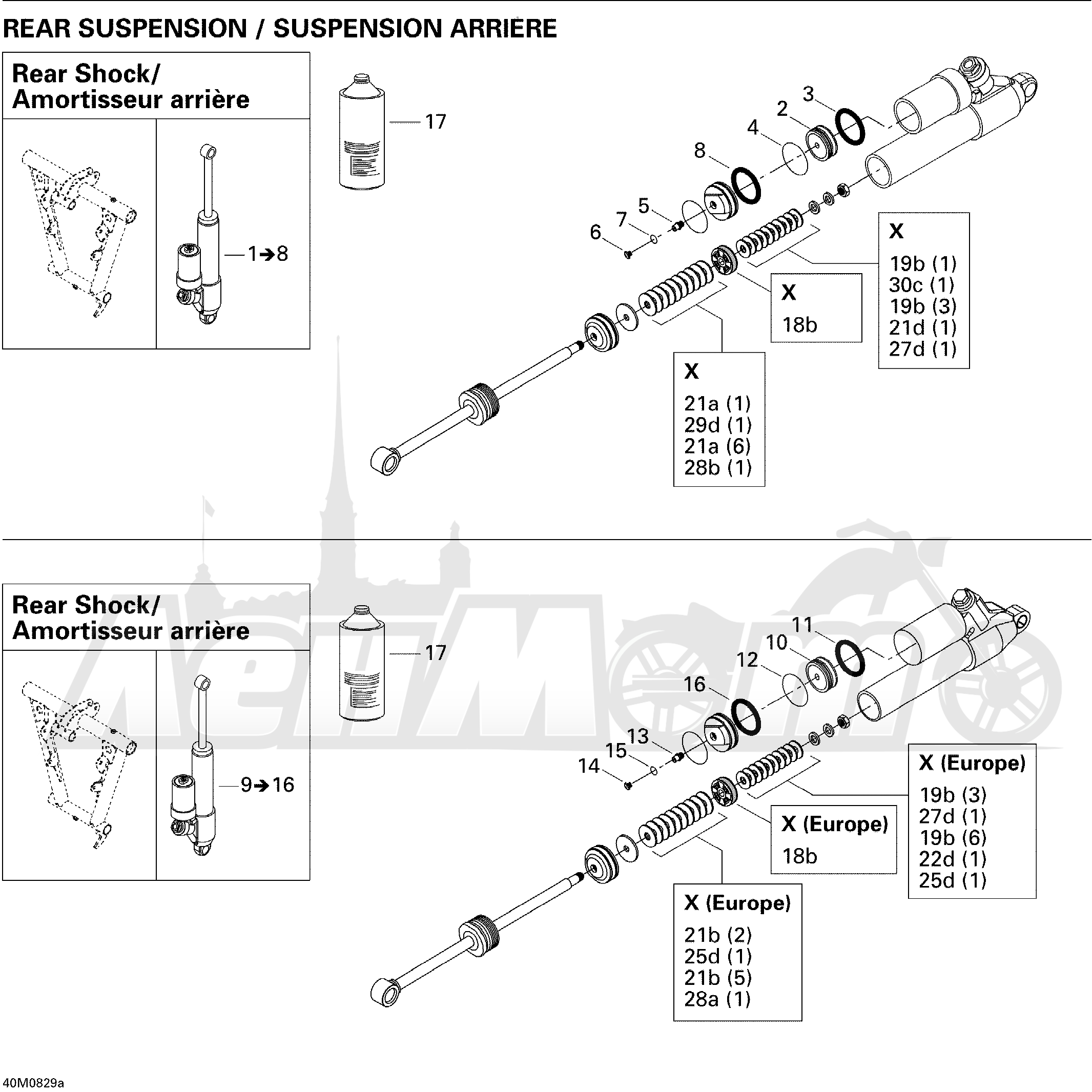 REAR SUSPENSION / SUSPENSION ARRIÈRE

Rear Shock/
Amortisseur arrière

1➔8

17

3
2
4
8
5
7
6

X
19b (1)
30c (1)
19b (3)
21d (1)
27d (1)

X
18b

X
21a (1)
29d (1)
21a (6)
28b (1)

Rear Shock/
Amortisseur arrière

9➔16

17

11
10
12
16
13
15
14

X (Europe)
19b (3)
27d (1)
19b (6)
22d (1)
25d (1)

X (Europe)
18b

X (Europe)
21b (2)
25d (1)
21b (5)
28a (1)

40M0829a