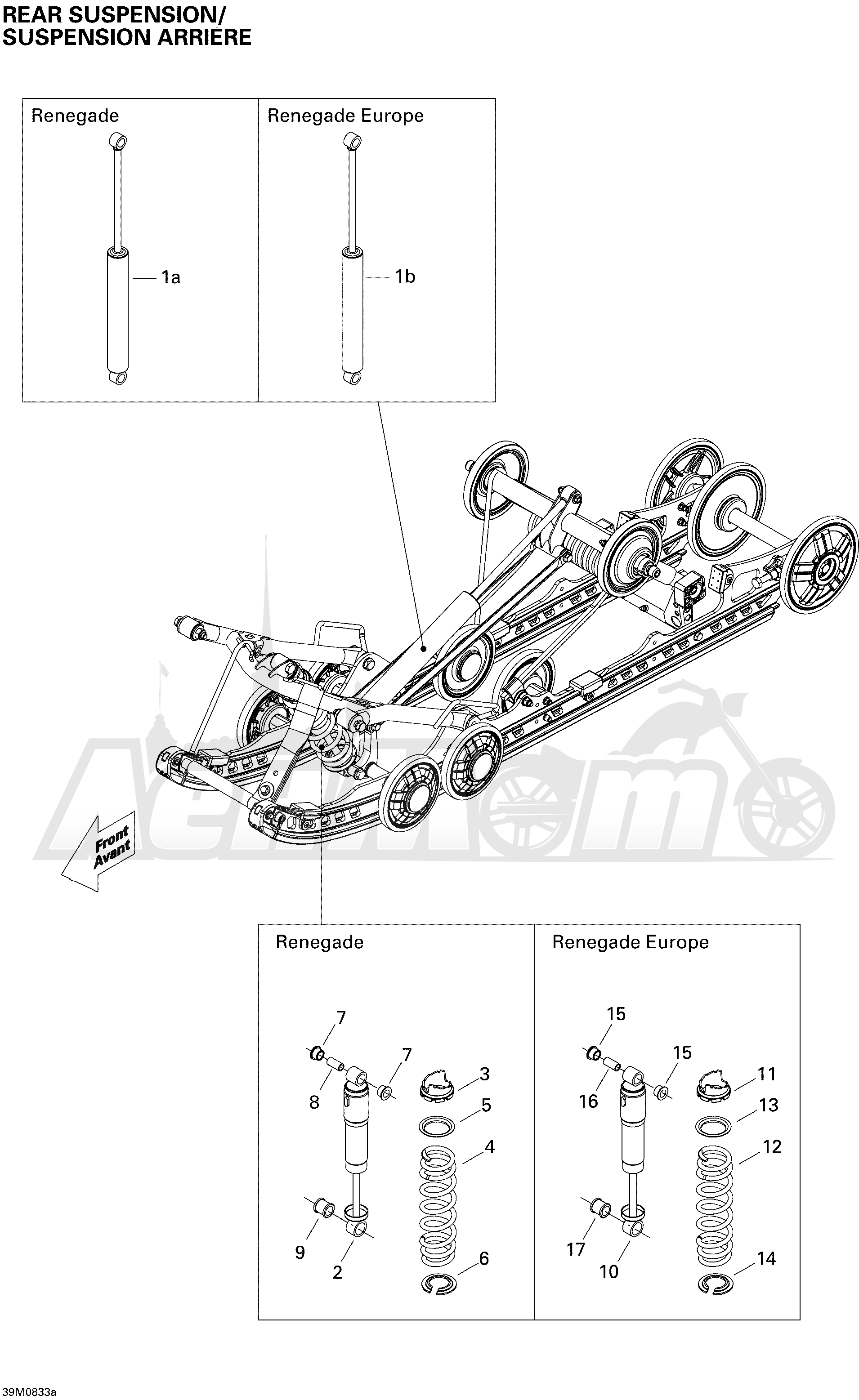 REAR SUSPENSION/
SUSPENSION ARRIÈRE

Renegade

1a

Renegade Europe

1b

Front
Avant

Renegade

7
7
8
3
5
4
9
2
6

Renegade Europe

15
15
16
11
13
12
17
10
14

39M0833a