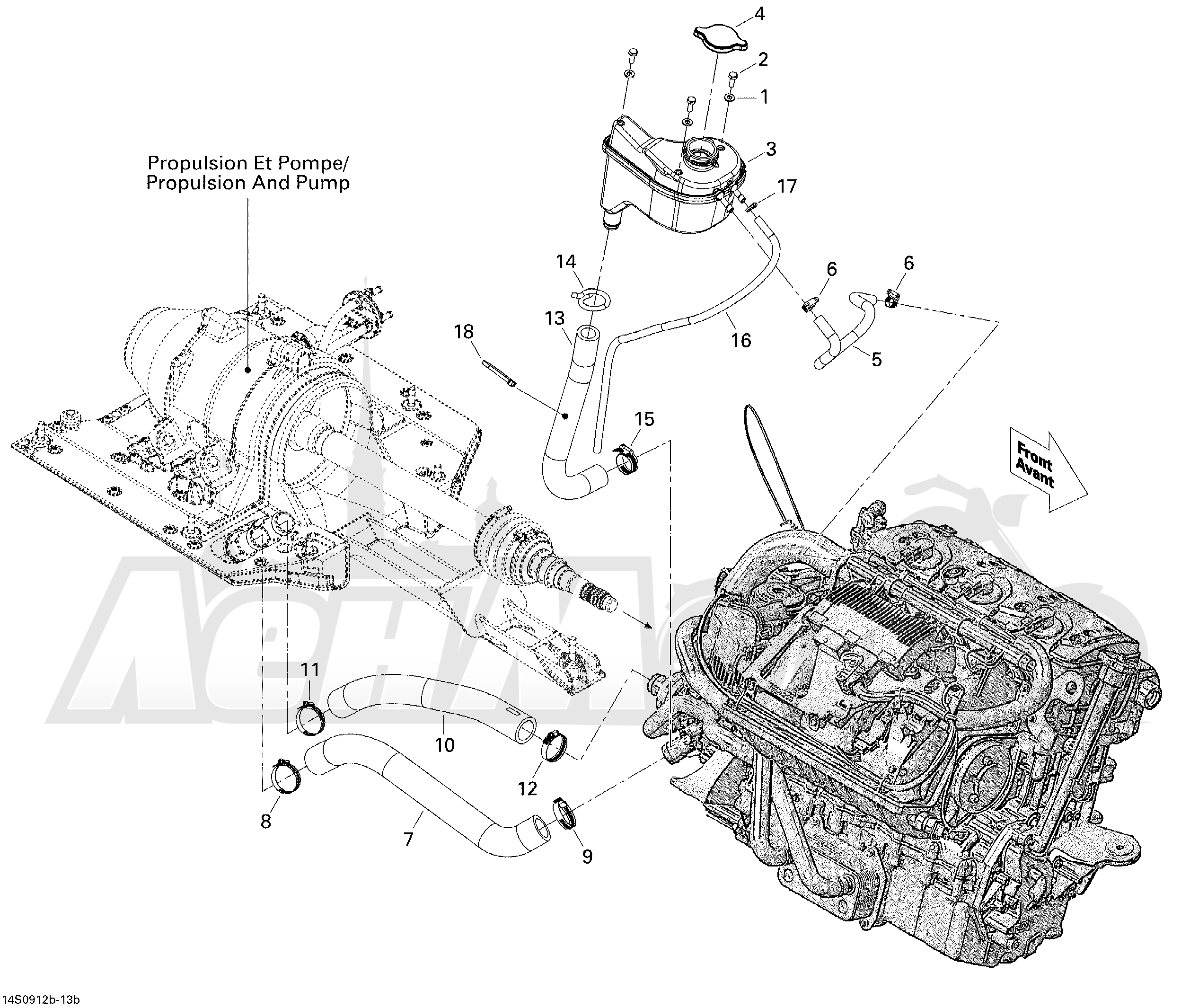 4
2
1
3
17
Propulsion Et Pompe/
Propulsion And Pump
14
6
6
13
18
16
5
15
Front
Avant
11
10
12
8
7
9
14S0912b-13b