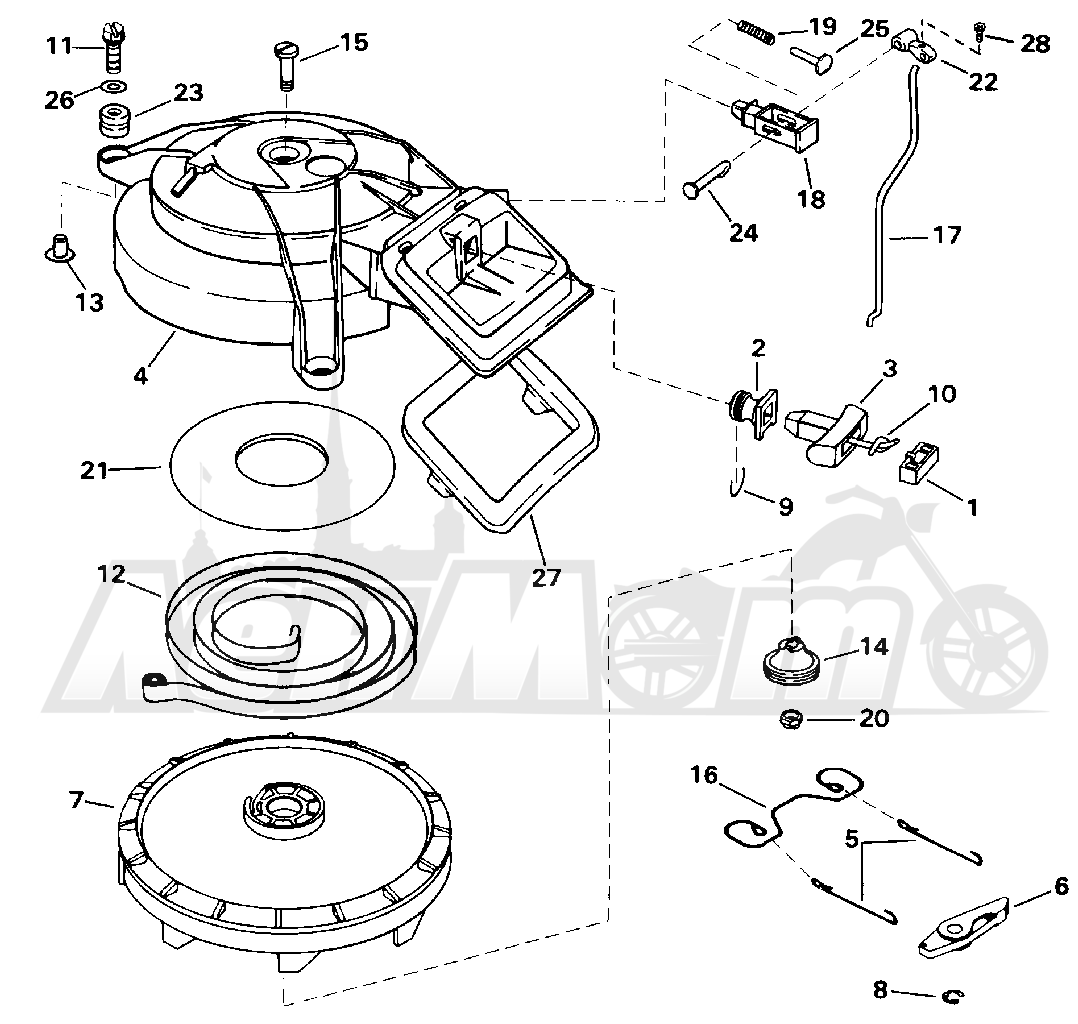 11
15
19
25
28
26
23
22
18
24
17
13
4
2
3
10
21
9
1
27
12
14
20
7
16
5
6
8