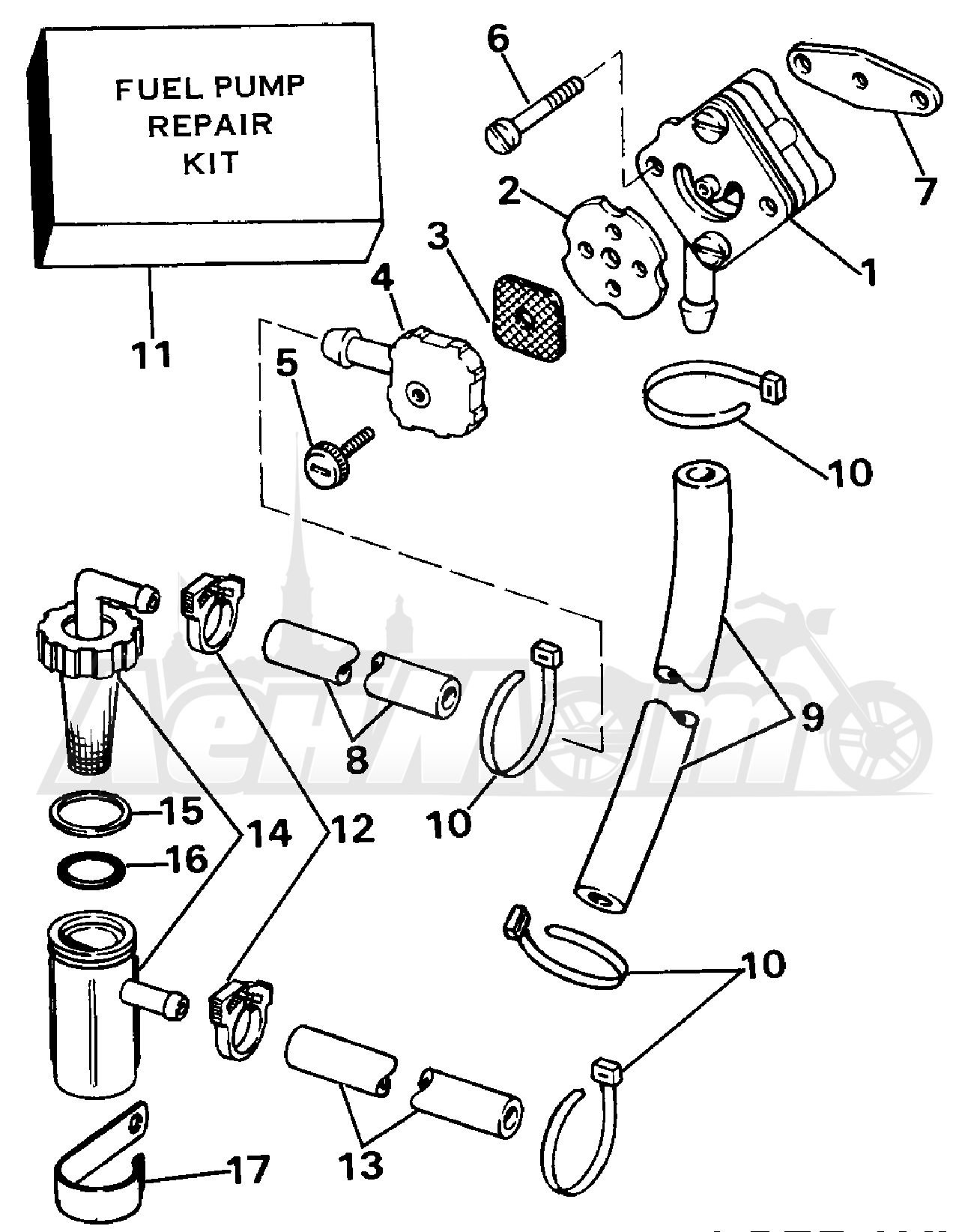 FUEL PUMP REPAIR KIT

6
7
2
1
3
4
11
5
10
9
8
10
15
14
12
16
10
13
17