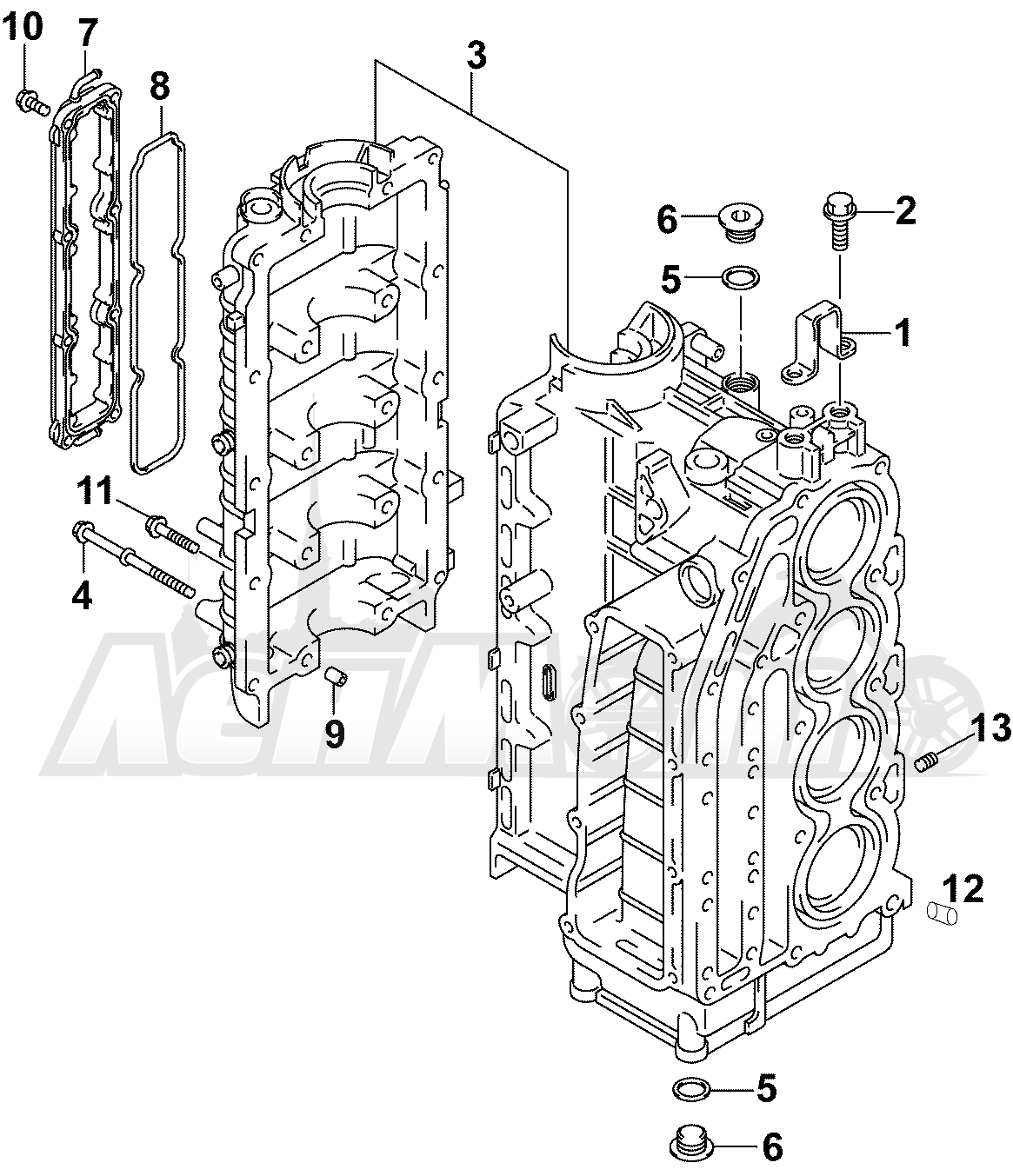 10
7
8
3
6
2
5
1
11
4
9
13
12
5
6