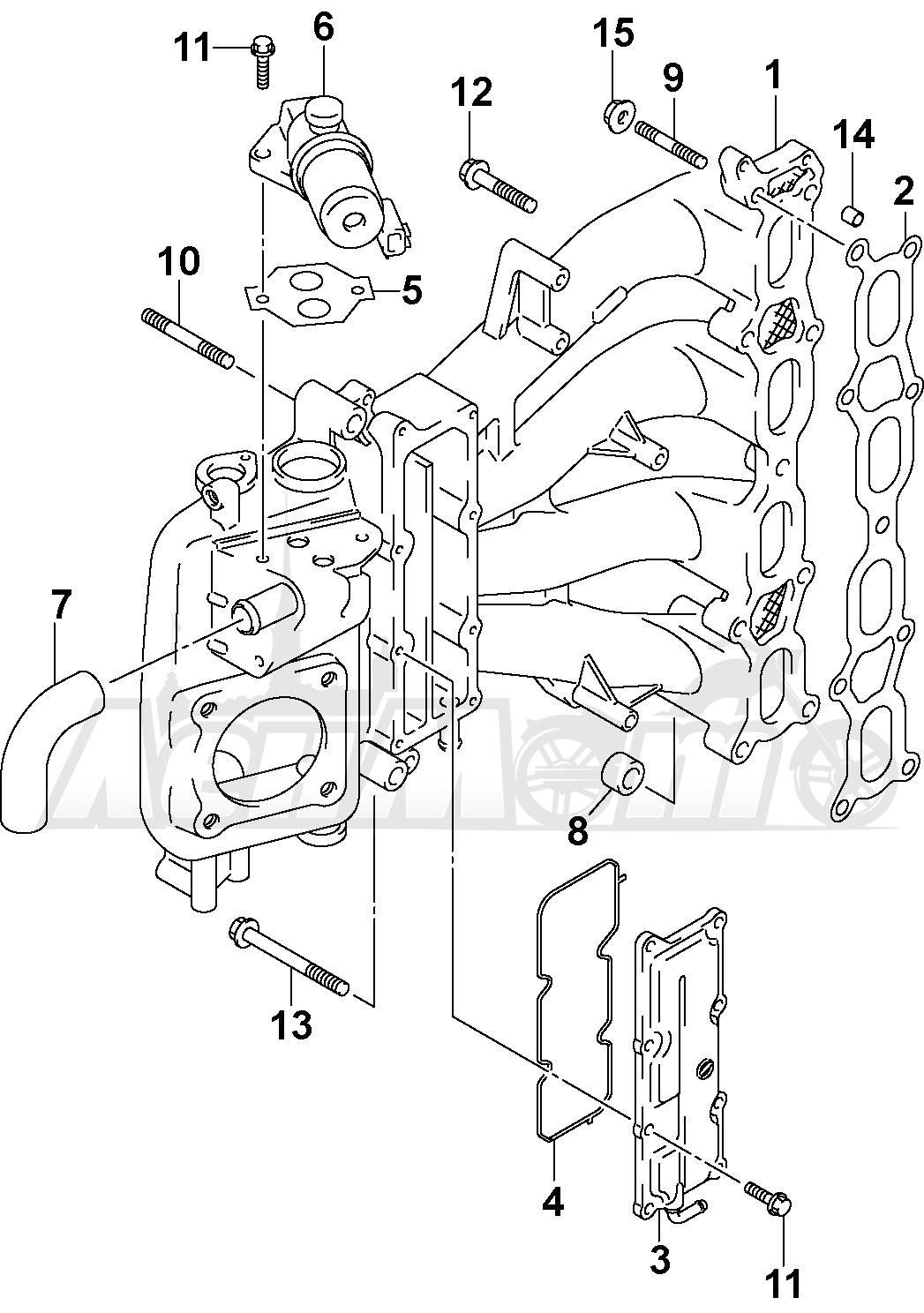 11
6
15
12
9
1
14
2
10
5
7
8
13
4
3
11