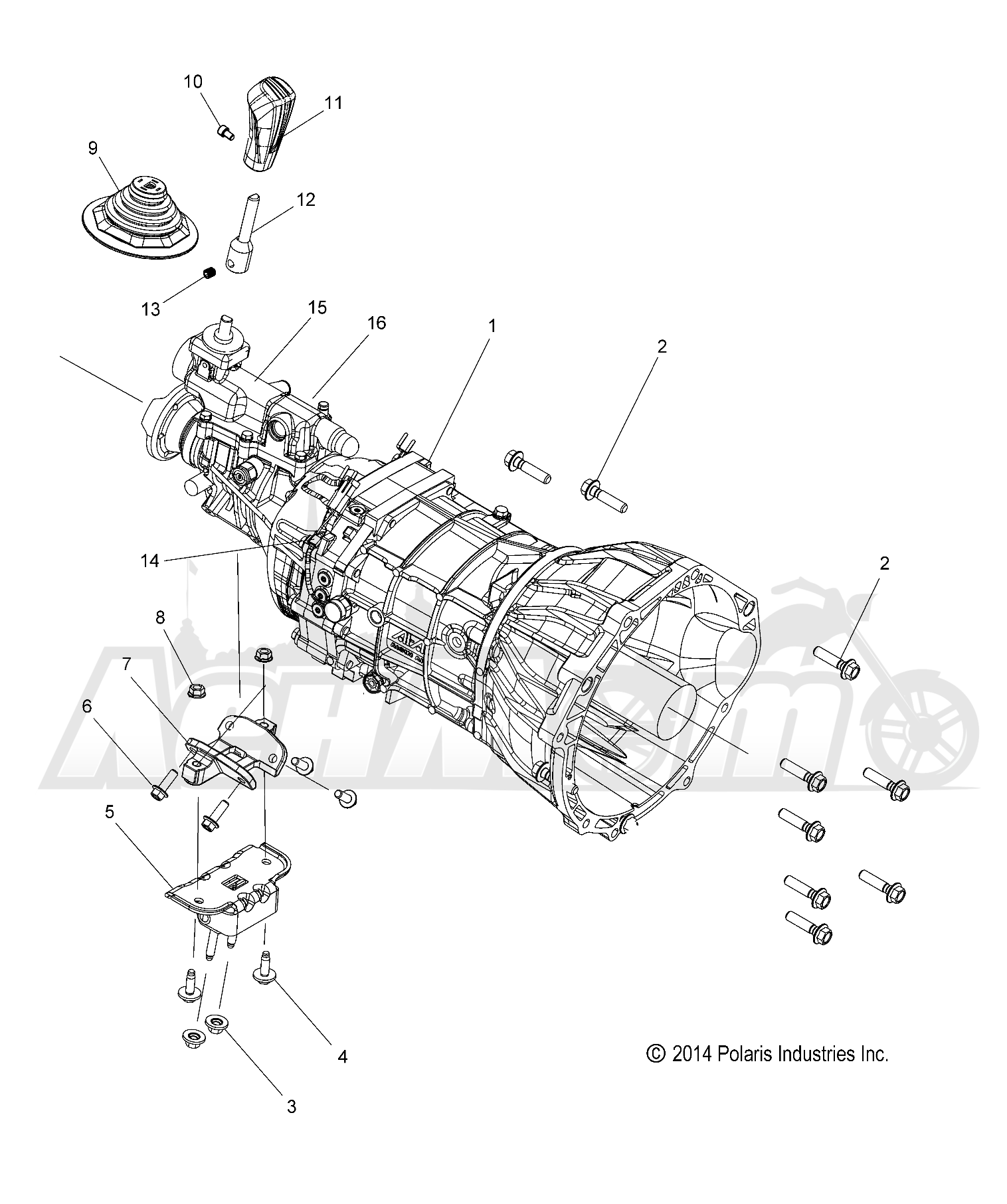 10
11
9
12
13
15
16
1
2
14
2
8
7
6
5
4
3
© 2014 Polaris Industries Inc.